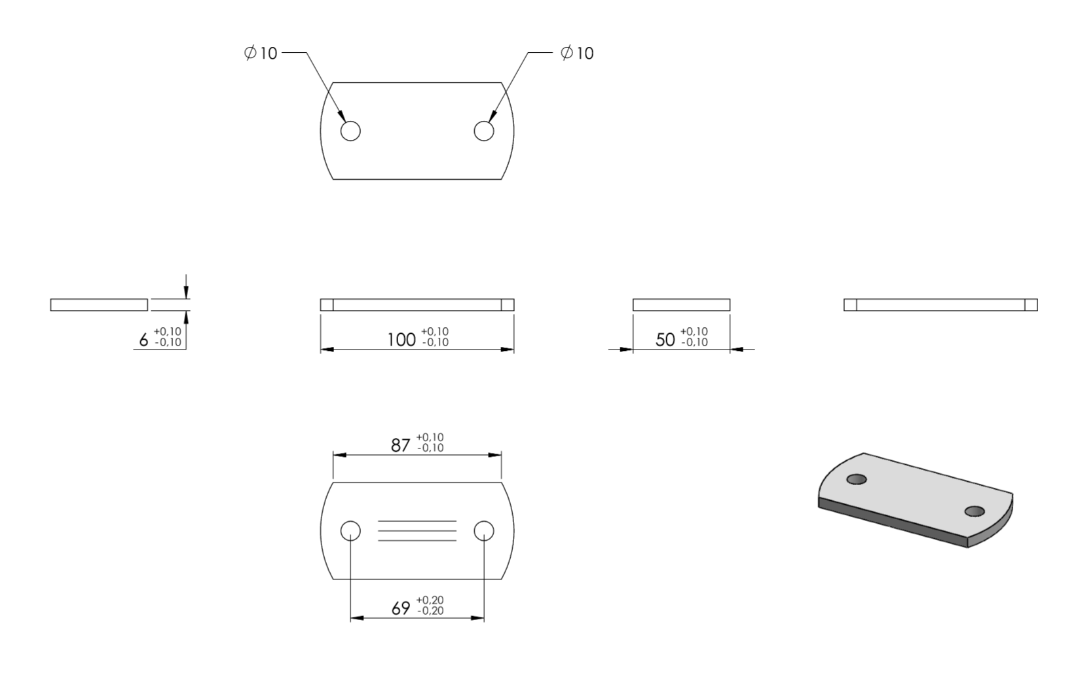 $\varnothing 10$

$\varnothing 10$

$6^{+0,10}_{-0,10}$

$100^{+0,10}_{-0,10}$

$50^{+0,10}_{-0,10}$

$87^{+0,10}_{-0,10}$

$69^{+0,20}_{-0,20}$